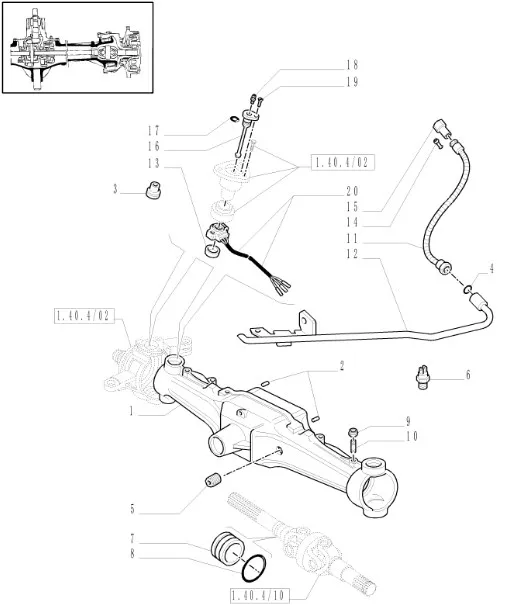 18
19
17
16
13
1.40.4/02
3
20
15
14
11
12
4
1.40.4/02
2
6
1
9
10
5
7
8
1.40.4/10